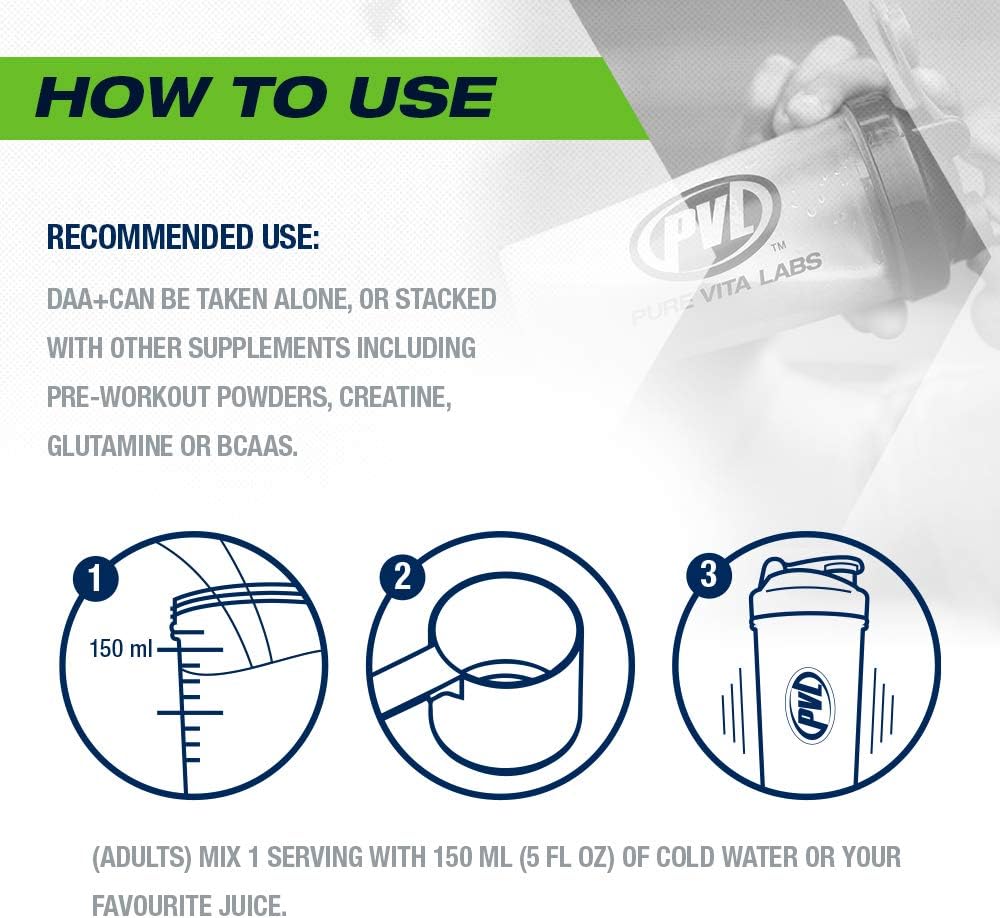 HOW TO USE

PVL™
PURE VITA LABS

RECOMMENDED USE:

DAA+CAN BE TAKEN ALONE, OR STACKED WITH OTHER SUPPLEMENTS INCLUDING PRE-WORKOUT POWDERS, CREATINE, GLUTAMINE OR BCAAS.

1

150 ml

2

3

PVL

(ADULTS) MIX 1 SERVING WITH 150 ML (5 FL OZ) OF COLD WATER OR YOUR FAVOURITE JUICE.